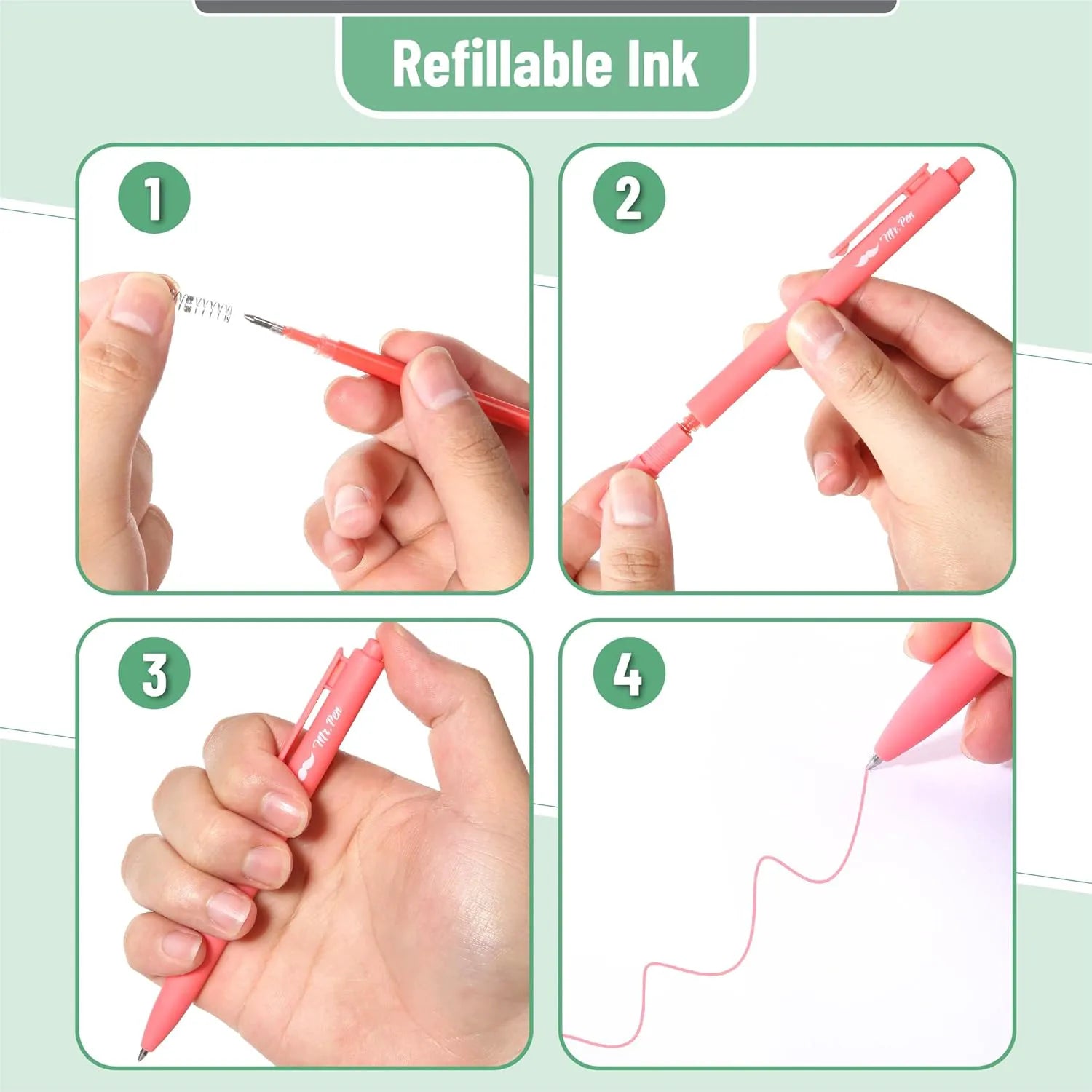 Refillable Ink

1

2

Mr. Pen

3

Mr. Pen

4