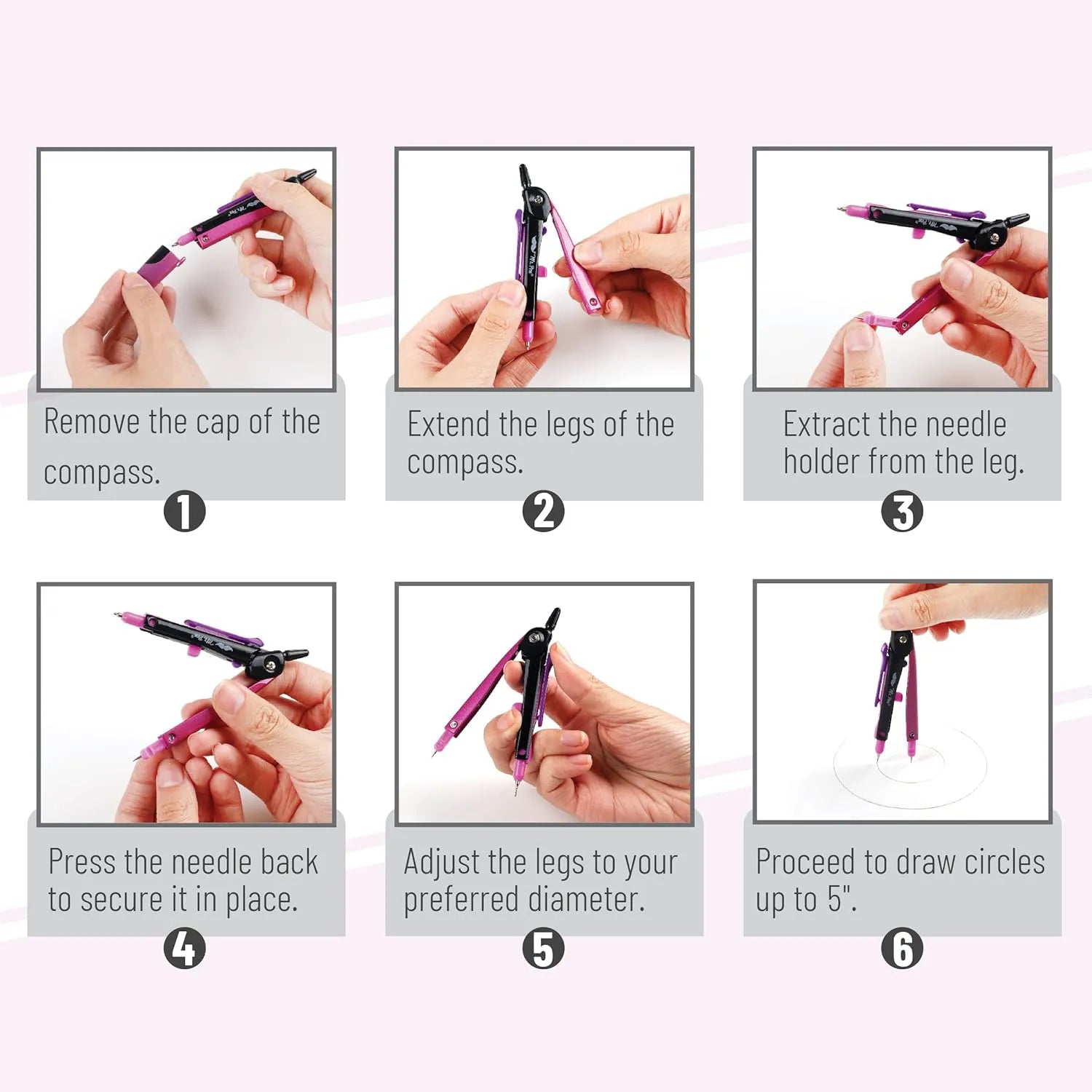 Remove the cap of the compass.
1

Extend the legs of the compass.
2

Extract the needle holder from the leg.
3

Press the needle back to secure it in place.
4

Adjust the legs to your preferred diameter.
5

Proceed to draw circles up to 5".
6